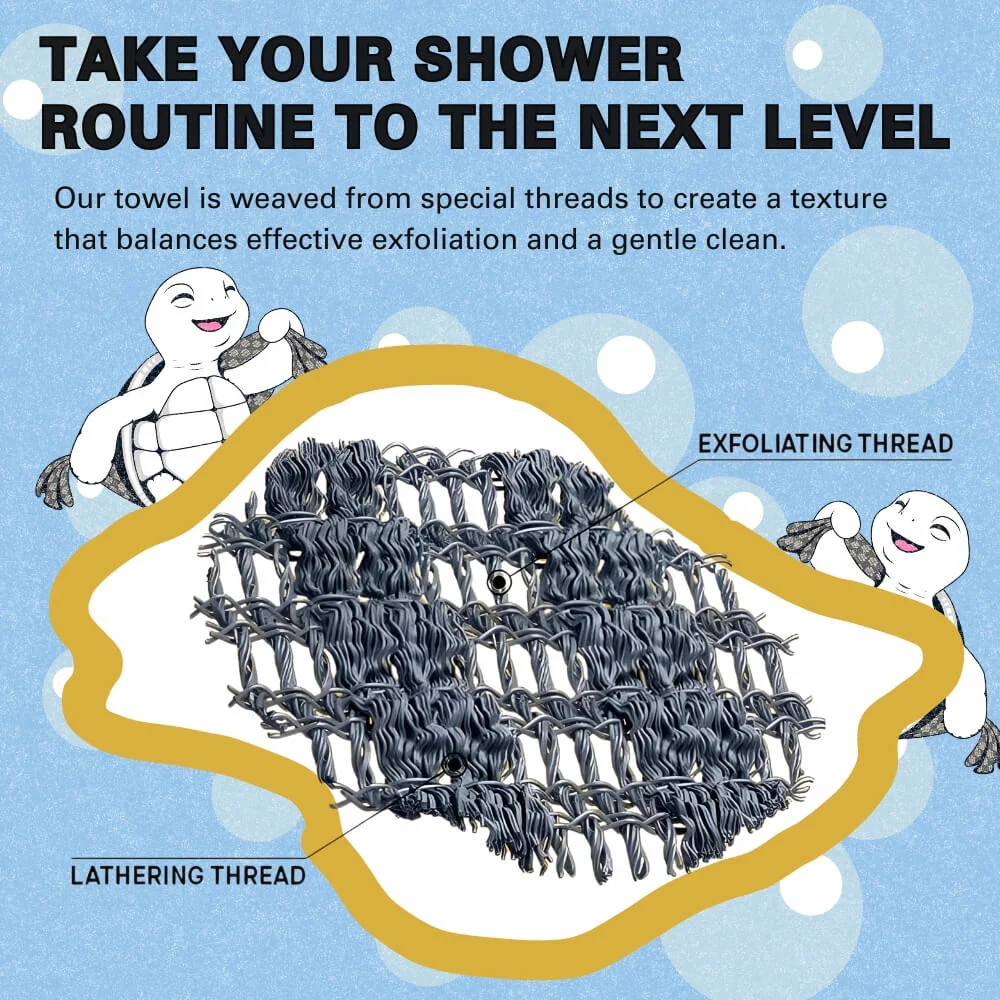 TAKE YOUR SHOWER ROUTINE TO THE NEXT LEVEL

Our towel is weaved from special threads to create a texture that balances effective exfoliation and a gentle clean.

EXFOLIATING THREAD

LATHERING THREAD