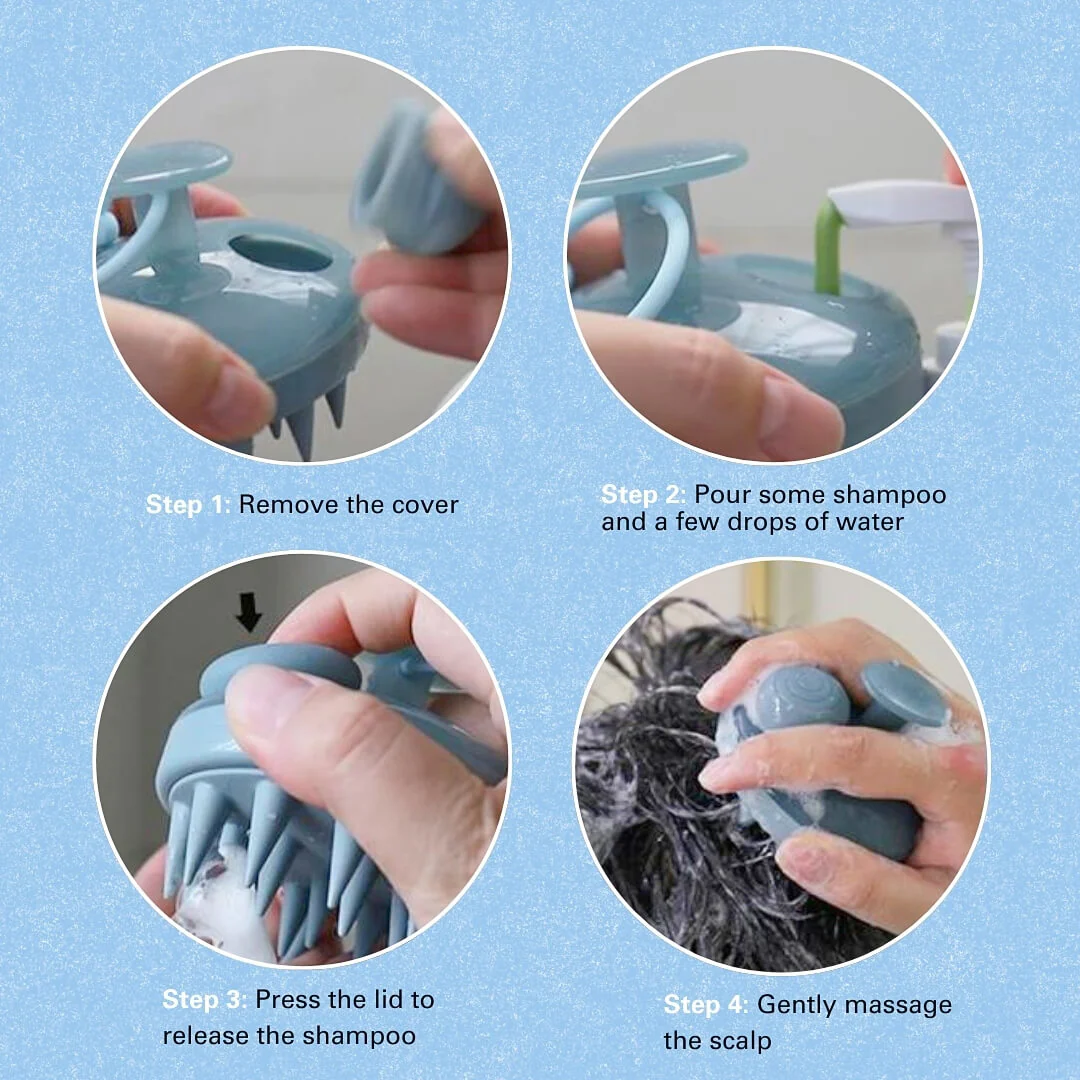 Step 1: Remove the cover

Step 2: Pour some shampoo and a few drops of water

Step 3: Press the lid to release the shampoo

Step 4: Gently massage the scalp